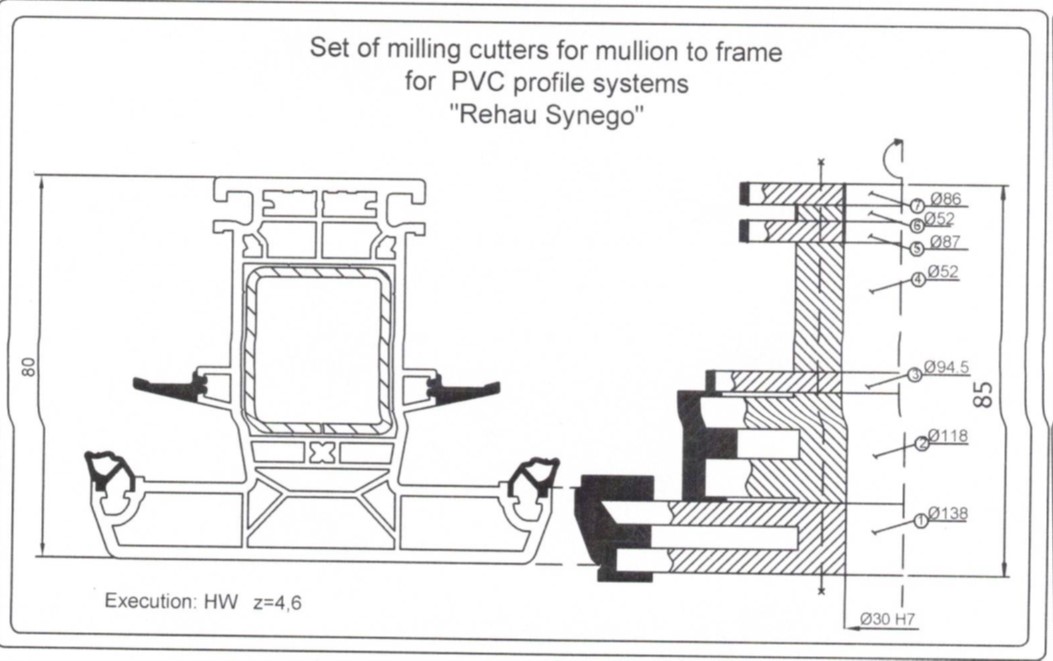 Set of milling cutters for mullion to frame
for PVC profile systems
"Rehau Synego"

80

7 Ø86
6 Ø52
5 Ø87
4 Ø52
3 Ø94,5
2 Ø118
1 Ø138

85

Execution: HW z=4,6

Ø30 H7